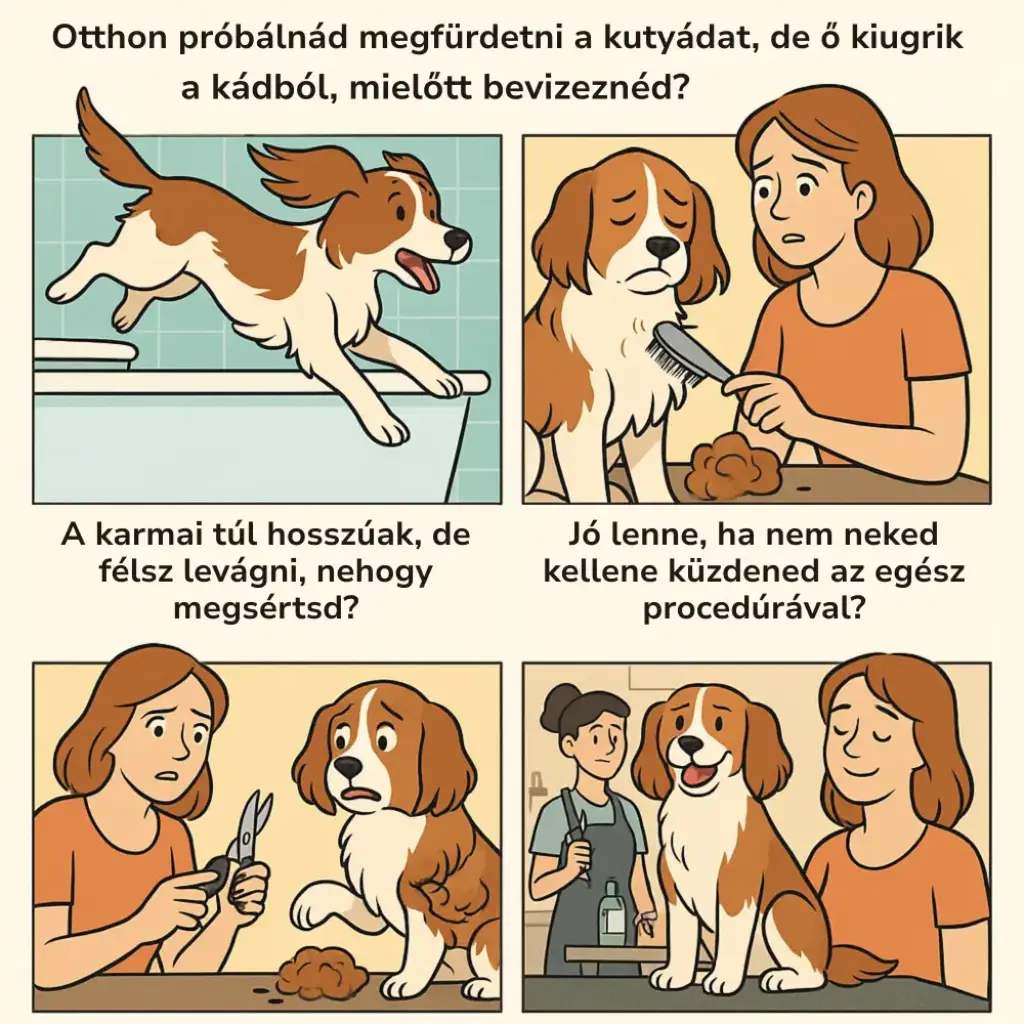 Otthon próbálnád megfürdetni a kutyádat, de ő kiugrik a kádból, mielőtt bevizeznéd?

A karmai túl hosszúak, de félsz levágni, nehogy megsértsd?

Jó lenne, ha nem neked kellene küzdened az egész procedúrával?